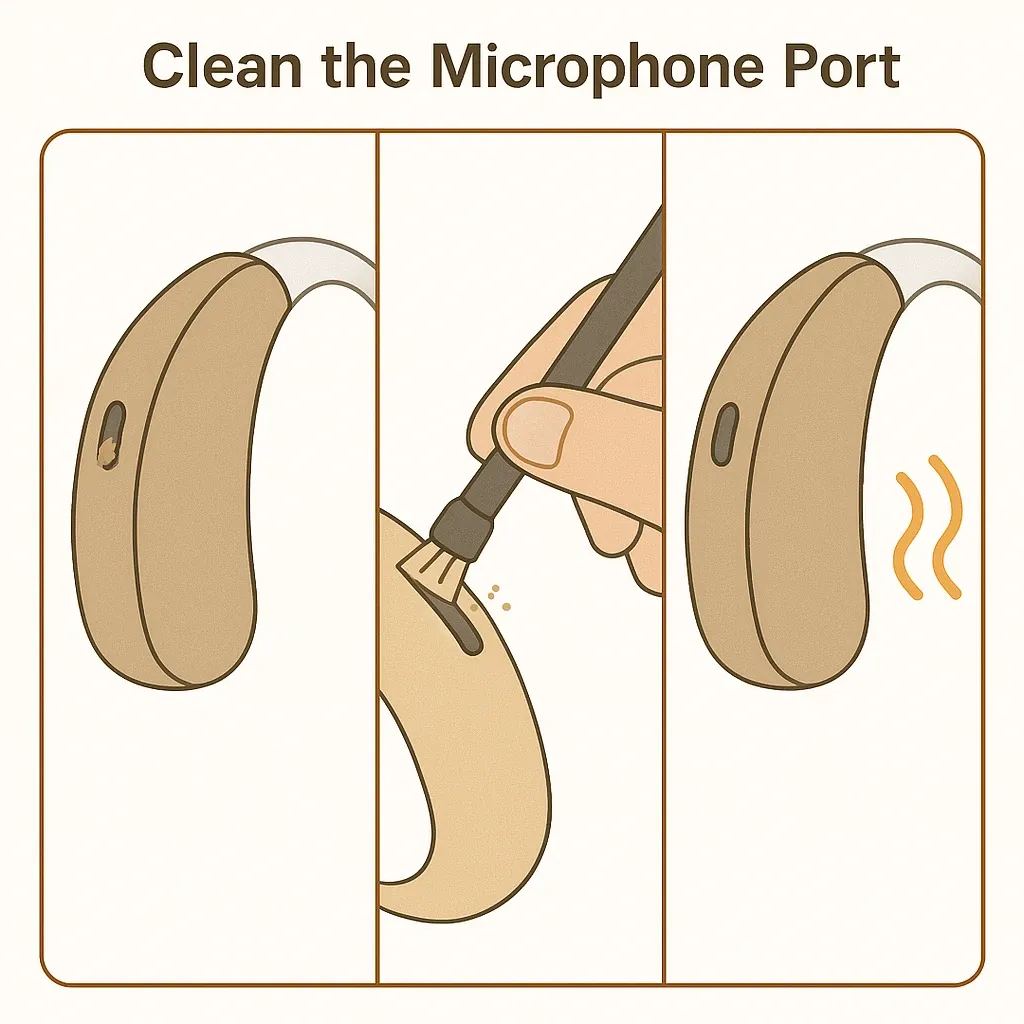 Clean the Microphone Port